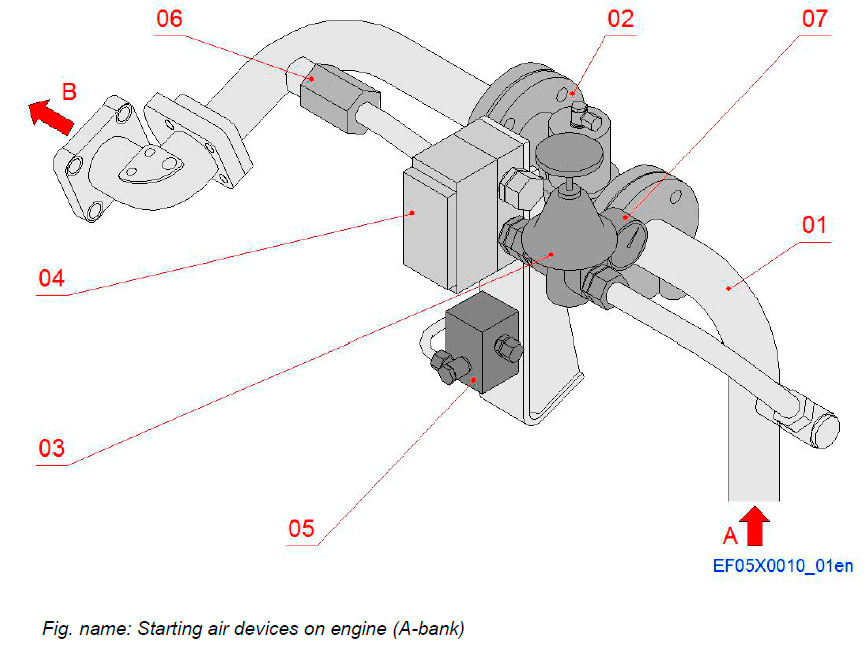 06
02
07
B
01
04
03
05
A
EF05X0010_01en

Fig. name: Starting air devices on engine (A-bank)