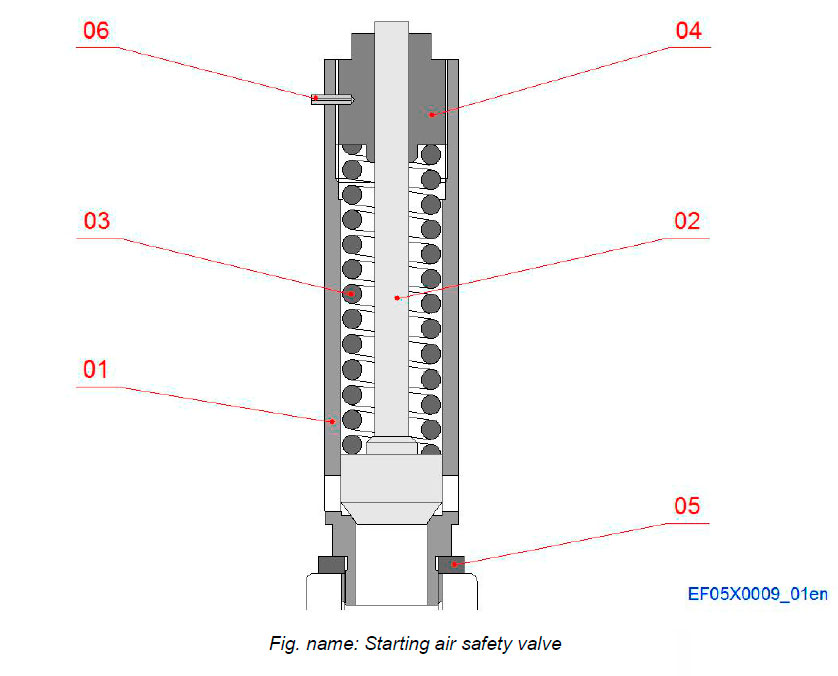 06

04

03

02

01

05

EF05X0009_01en

Fig. name: Starting air safety valve