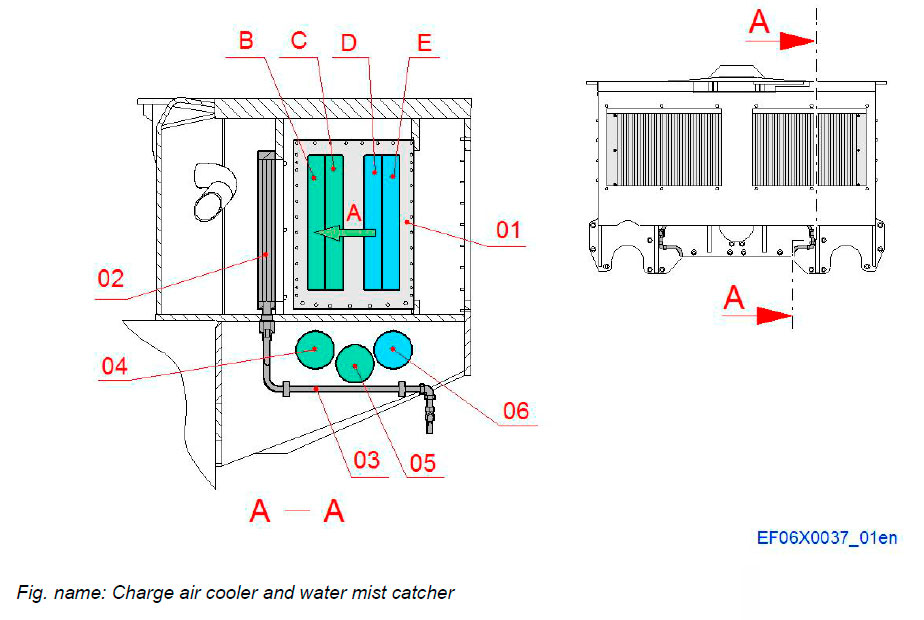 B C D E

A

01

02

04

06

03 05

A — A

A

A

EF06X0037_01en

Fig. name: Charge air cooler and water mist catcher