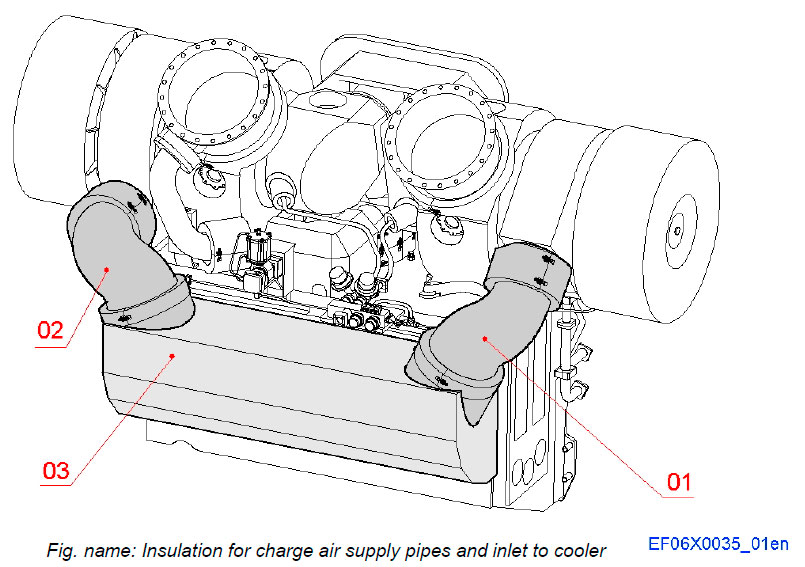 02

03

01

Fig. name: Insulation for charge air supply pipes and inlet to cooler

EF06X0035_01en