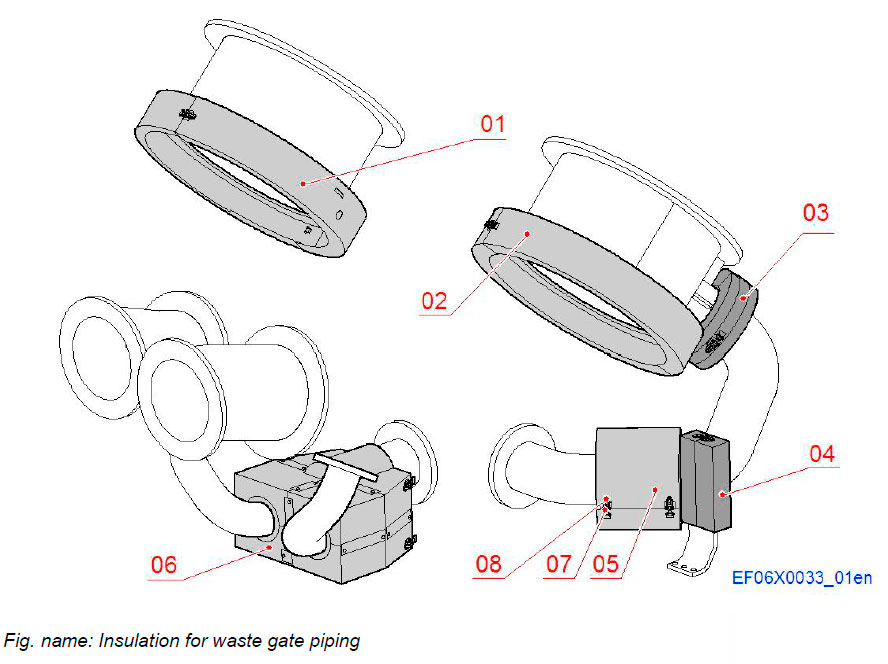 01
03
02
04
06
08
07
05
EF06X0033_01en

Fig. name: Insulation for waste gate piping