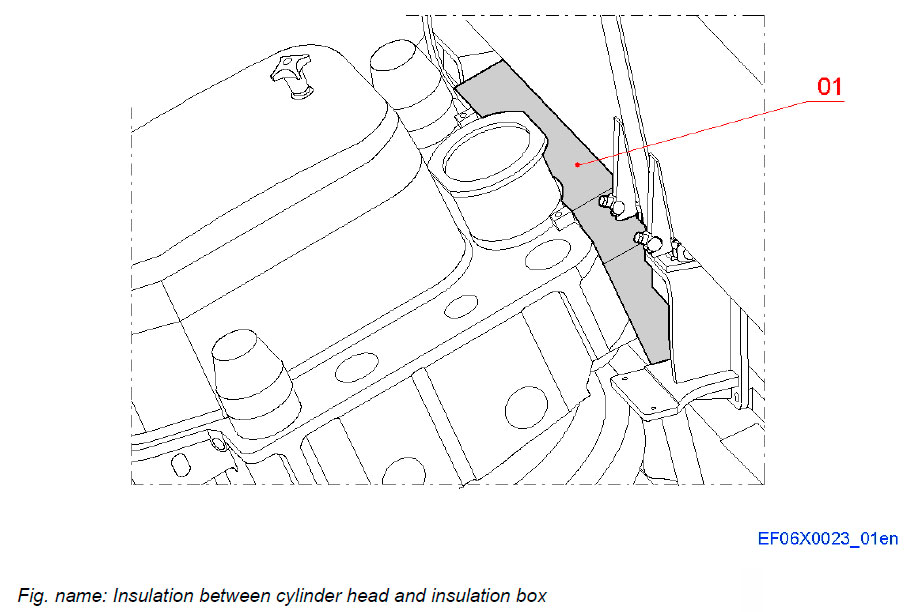 01

EF06X0023_01en

Fig. name: Insulation between cylinder head and insulation box