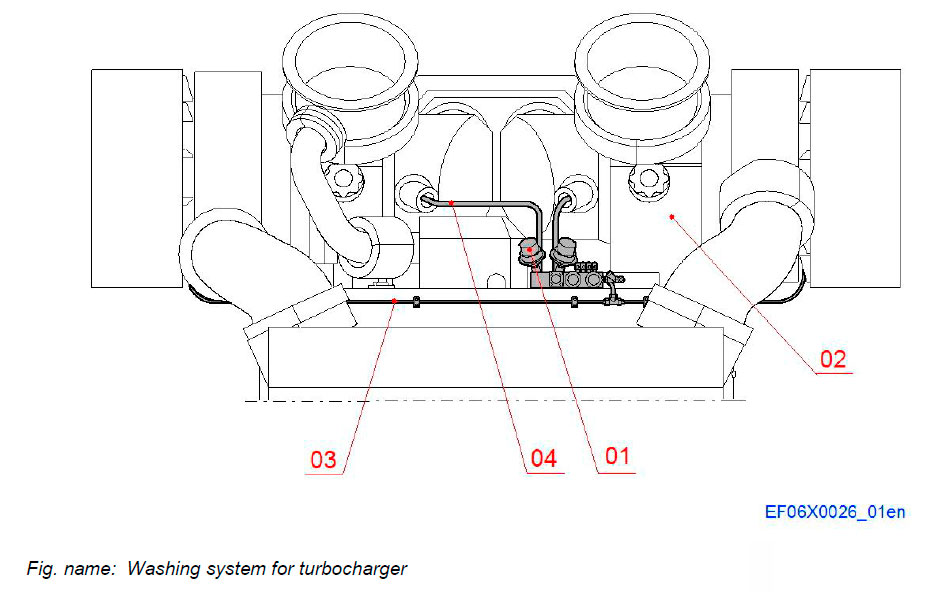 02

03

04

01

EF06X0026_01en

Fig. name: Washing system for turbocharger