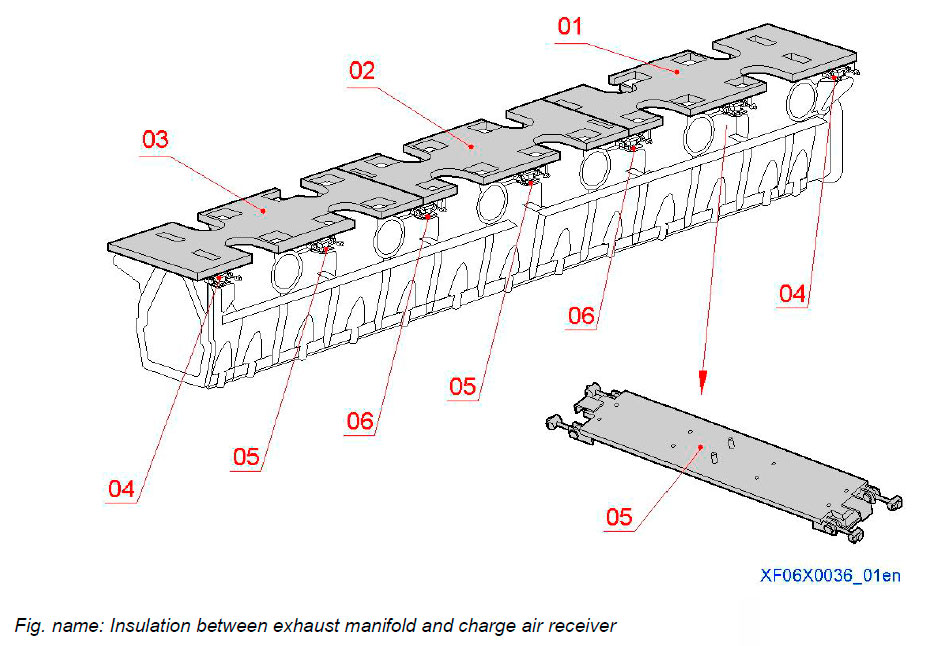 01
02
03
04
06
05
06
05
04
05
XF06X0036_01en

Fig. name: Insulation between exhaust manifold and charge air receiver