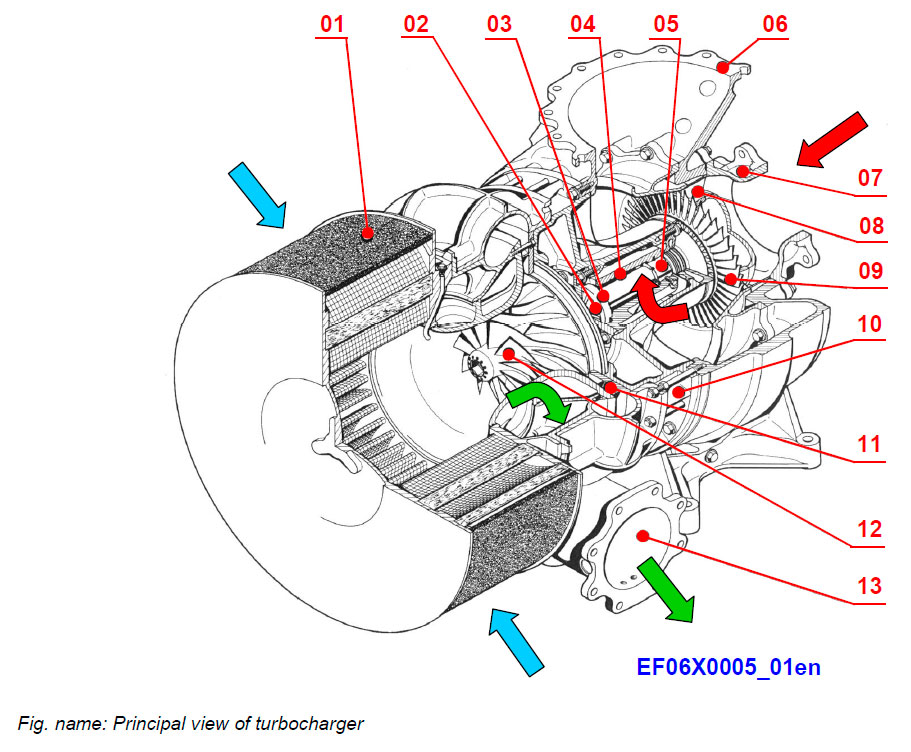 01
02
03
04
05
06
07
08
09
10
11
12
13

EF06X0005_01en

Fig. name: Principal view of turbocharger