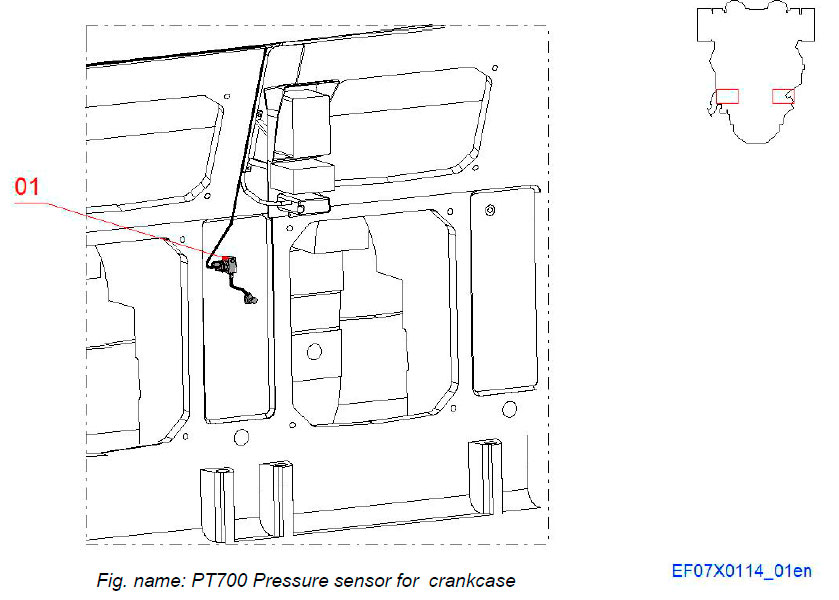 01

Fig. name: PT700 Pressure sensor for crankcase

EF07X0114_01en