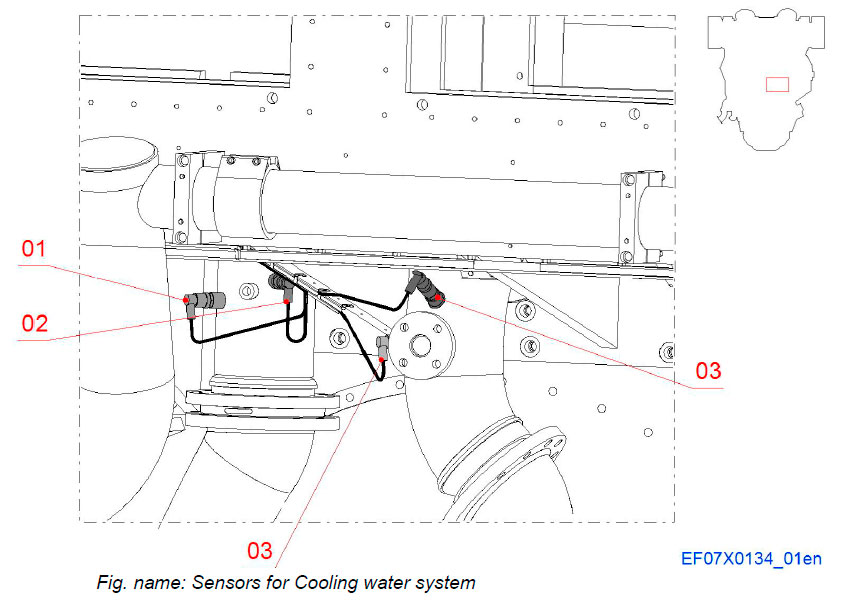 01

02

03

03

EF07X0134_01en

Fig. name: Sensors for Cooling water system