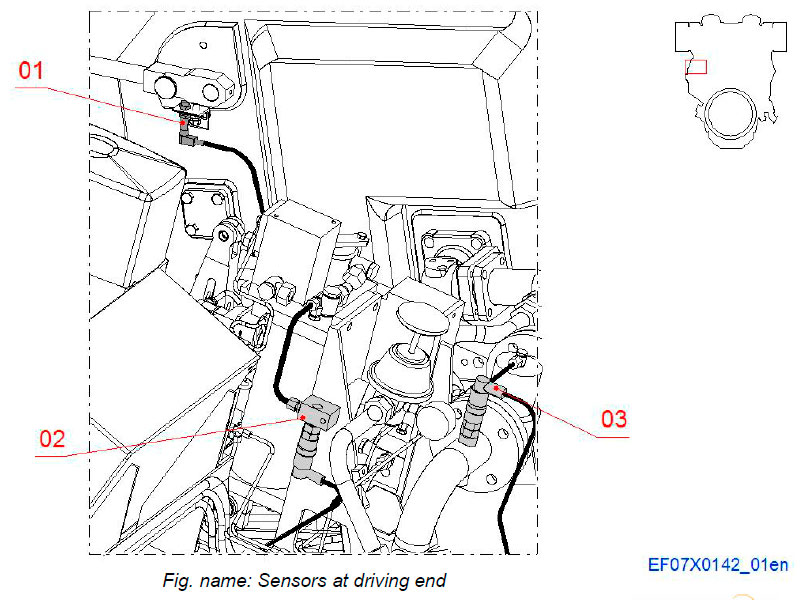 01

02

03

Fig. name: Sensors at driving end

EF07X0142_01en