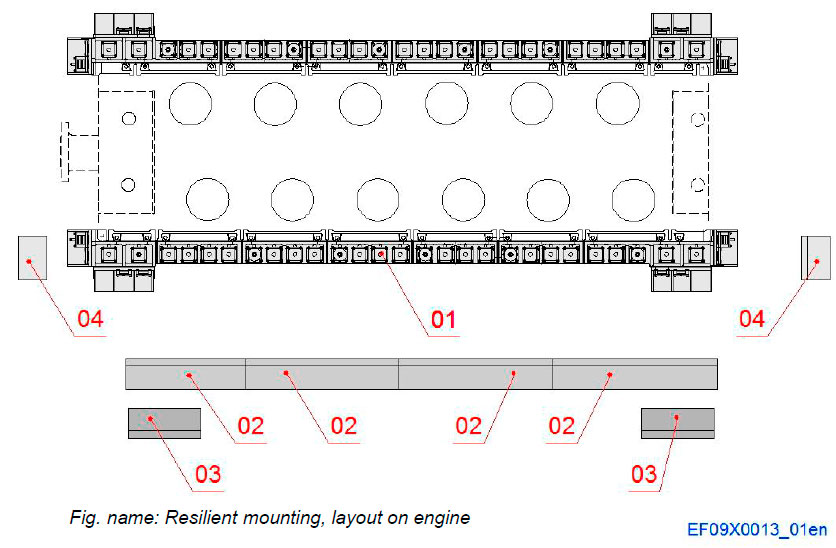 04

01

04

02

02

02

02

03

03

Fig. name: Resilient mounting, layout on engine

EF09X0013_01en