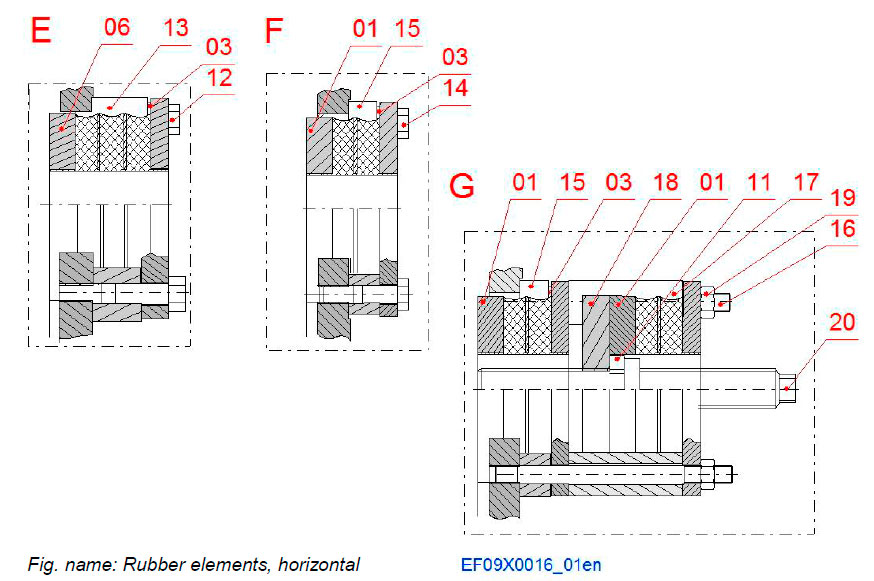 E
06
13
03
12

F
01
15
03
14

G
01
15
03
18
01
11
17
19
16
20

Fig. name: Rubber elements, horizontal

EF09X0016_01en