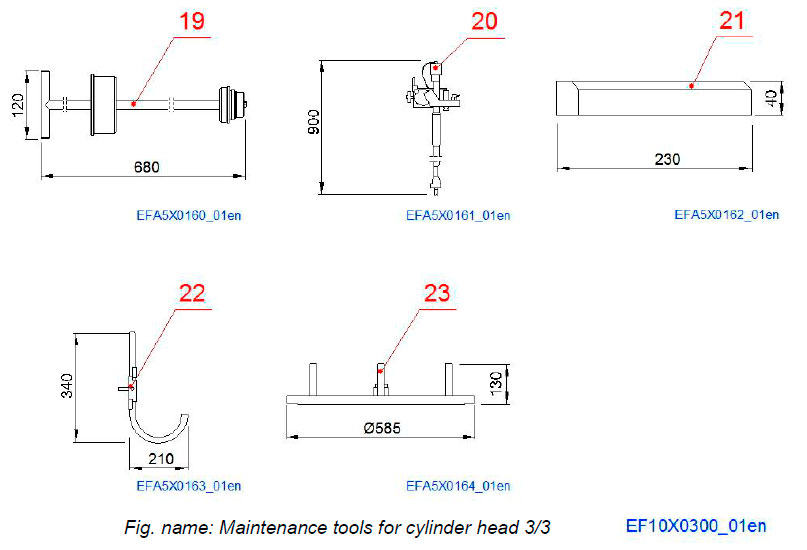 19

120

680

EFA5X0160_01en

20

900

EFA5X0161_01en

21

40

230

EFA5X0162_01en

22

340

210

EFA5X0163_01en

23

130

Ø585

EFA5X0164_01en

Fig. name: Maintenance tools for cylinder head 3/3

EF10X0300_01en