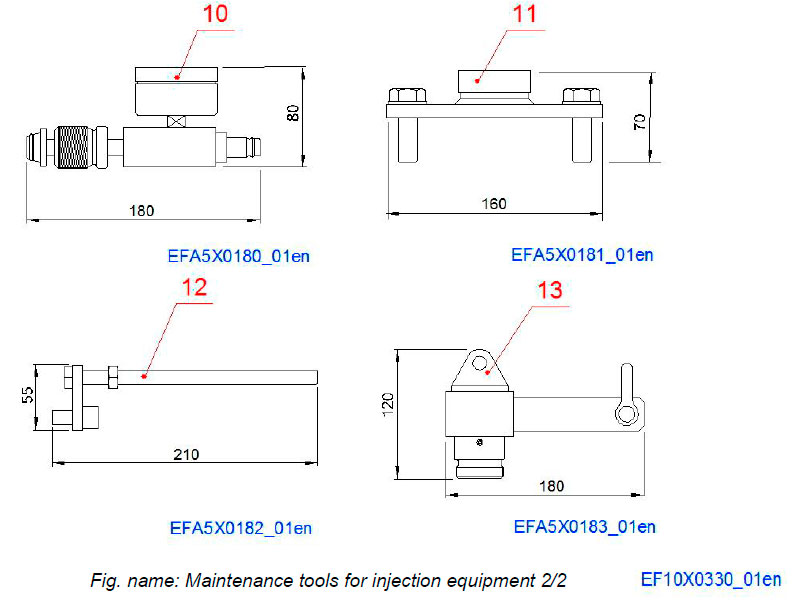 10

80

180

EFA5X0180_01en

11

70

160

EFA5X0181_01en

12

55

210

EFA5X0182_01en

13

120

180

EFA5X0183_01en

Fig. name: Maintenance tools for injection equipment 2/2

EF10X0330_01en