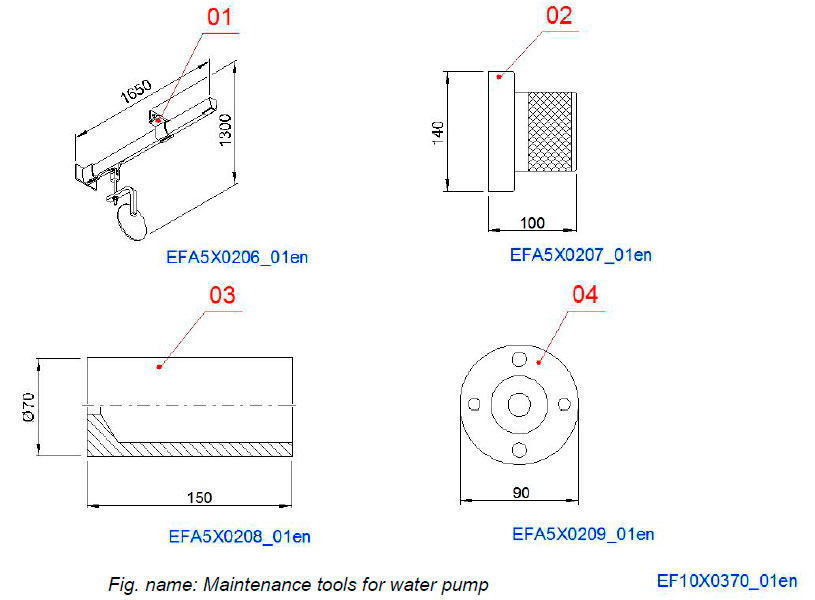 01

1650

1300

EFA5X0206_01en

02

140

100

EFA5X0207_01en

03

Ø70

150

EFA5X0208_01en

04

90

EFA5X0209_01en

Fig. name: Maintenance tools for water pump

EF10X0370_01en