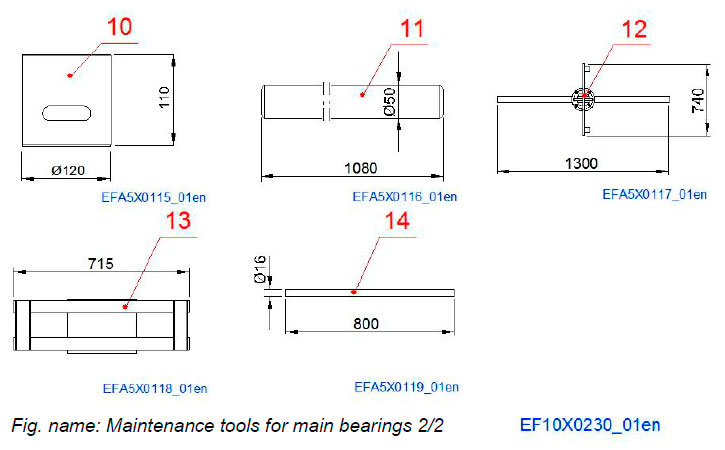 10

110

Ø120

EFA5X0115_01en

11

Ø50

1080

EFA5X0116_01en

12

740

1300

EFA5X0117_01en

13

715

EFA5X0118_01en

14

Ø16

800

EFA5X0119_01en

Fig. name: Maintenance tools for main bearings 2/2

EF10X0230_01en