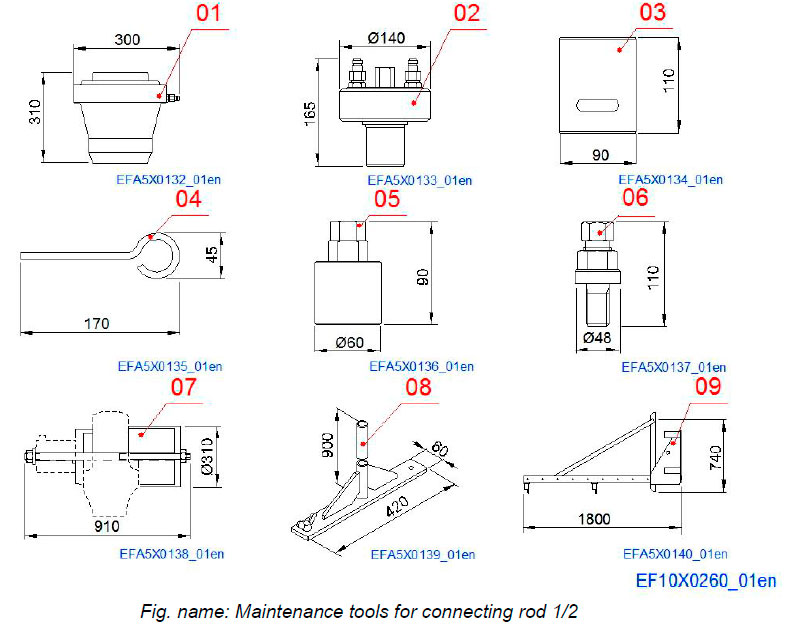 01
300
310
EFA5X0132_01en

02
Ø140
165
EFA5X0133_01en

03
110
90
EFA5X0134_01en

04
45
170
EFA5X0135_01en

05
90
Ø60
EFA5X0136_01en

06
110
Ø48
EFA5X0137_01en

07
Ø310
910
EFA5X0138_01en

08
900
60
420
EFA5X0139_01en

09
740
1800
EFA5X0140_01en

EF10X0260_01en

Fig. name: Maintenance tools for connecting rod 1/2