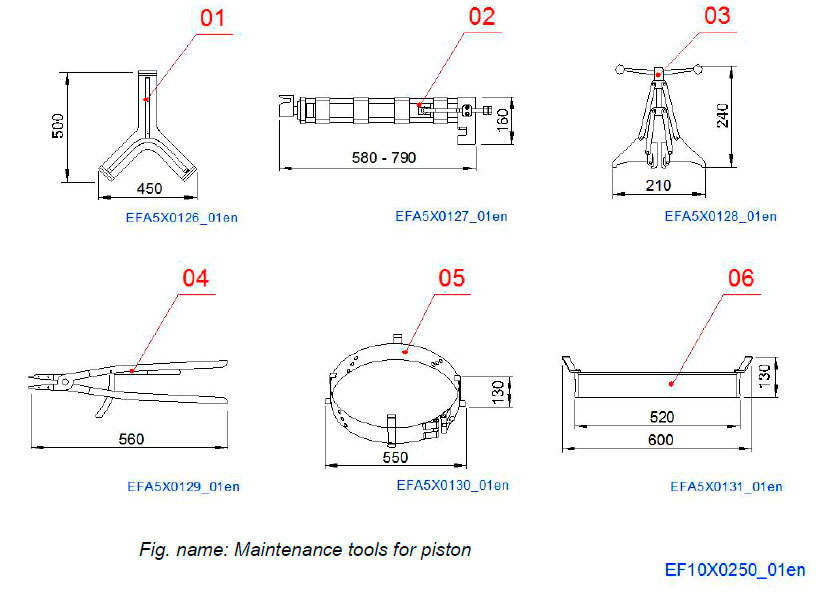 01

500

450

EFA5X0126_01en

02

160

580 - 790

EFA5X0127_01en

03

240

210

EFA5X0128_01en

04

560

EFA5X0129_01en

05

130

550

EFA5X0130_01en

06

130

520

600

EFA5X0131_01en

Fig. name: Maintenance tools for piston

EF10X0250_01en