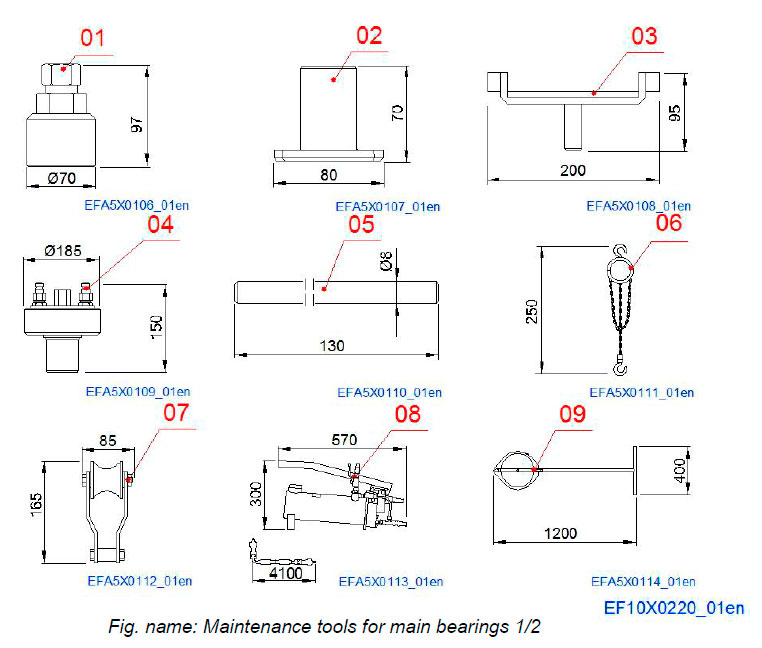 01

97

Ø70

EFA5X0106_01en

02

70

80

EFA5X0107_01en

03

95

200

EFA5X0108_01en

04

Ø185

150

EFA5X0109_01en

05

Ø8

130

EFA5X0110_01en

06

250

EFA5X0111_01en

07

85

165

EFA5X0112_01en

08

570

300

4100

EFA5X0113_01en

09

400

1200

EFA5X0114_01en

EF10X0220_01en

Fig. name: Maintenance tools for main bearings 1/2