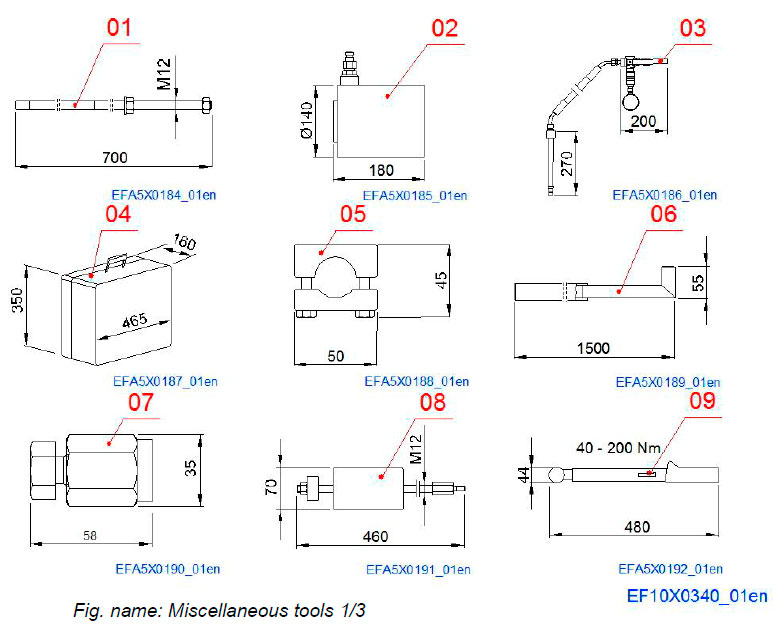 01
M12
700
EFA5X0184_01en

02
Ø140
180
EFA5X0185_01en

03
200
270
EFA5X0186_01en

04
160
350
465
EFA5X0187_01en

05
45
50
EFA5X0188_01en

06
55
1500
EFA5X0189_01en

07
35
58
EFA5X0190_01en

08
M12
70
460
EFA5X0191_01en

09
40 - 200 Nm
44
480
EFA5X0192_01en

EF10X0340_01en

Fig. name: Miscellaneous tools 1/3