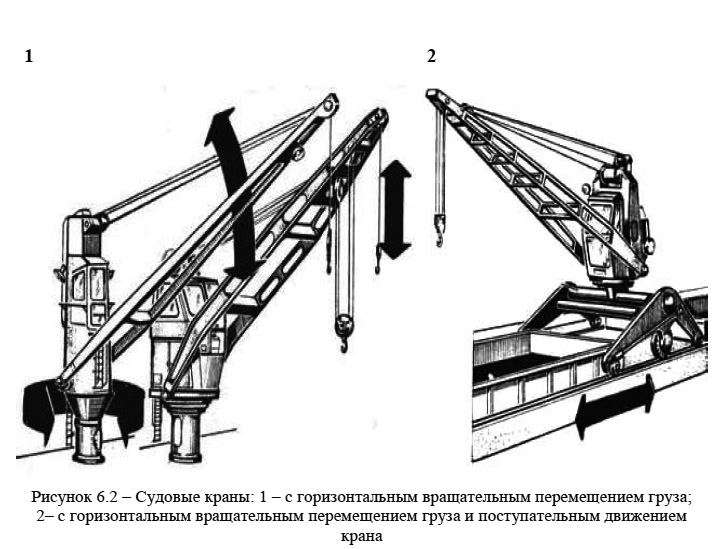 1

2

Рисунок 6.2 – Судовые краны: 1 – с горизонтальным вращательным перемещением груза; 2– с горизонтальным вращательным перемещением груза и поступательным движением крана