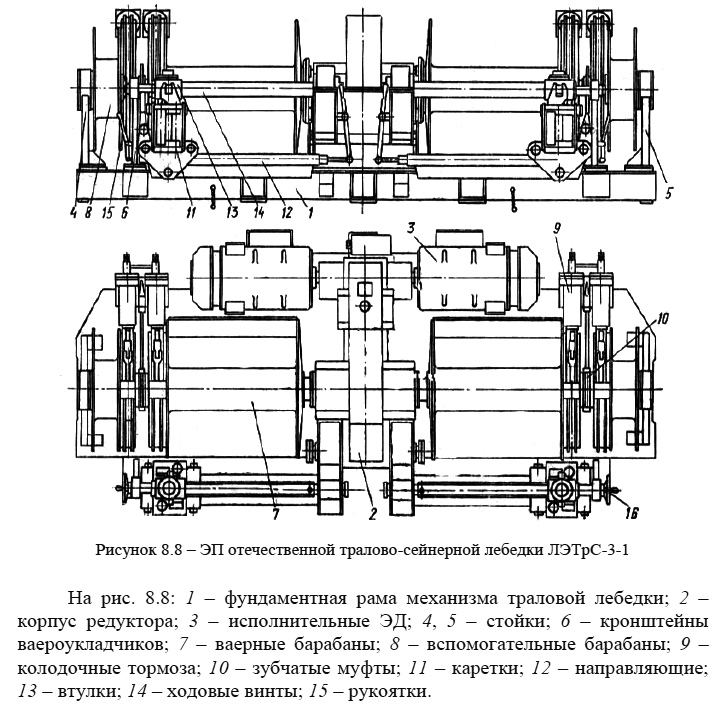 4 8 15 6 11 13 14 12 1 5

3 9 10 7 2 16

Рисунок 8.8 – ЭП отечественной тралово-сейнерной лебедки ЛЭТрС-3-1

На рис. 8.8: 1 – фундаментная рама механизма траловой лебедки; 2 – корпус редуктора; 3 – исполнительные ЭД; 4, 5 – стойки; 6 – кронштейны ваероукладчиков; 7 – ваерные барабаны; 8 – вспомогательные барабаны; 9 – колодочные тормоза; 10 – зубчатые муфты; 11 – каретки; 12 – направляющие; 13 – втулки; 14 – ходовые винты; 15 – рукоятки.