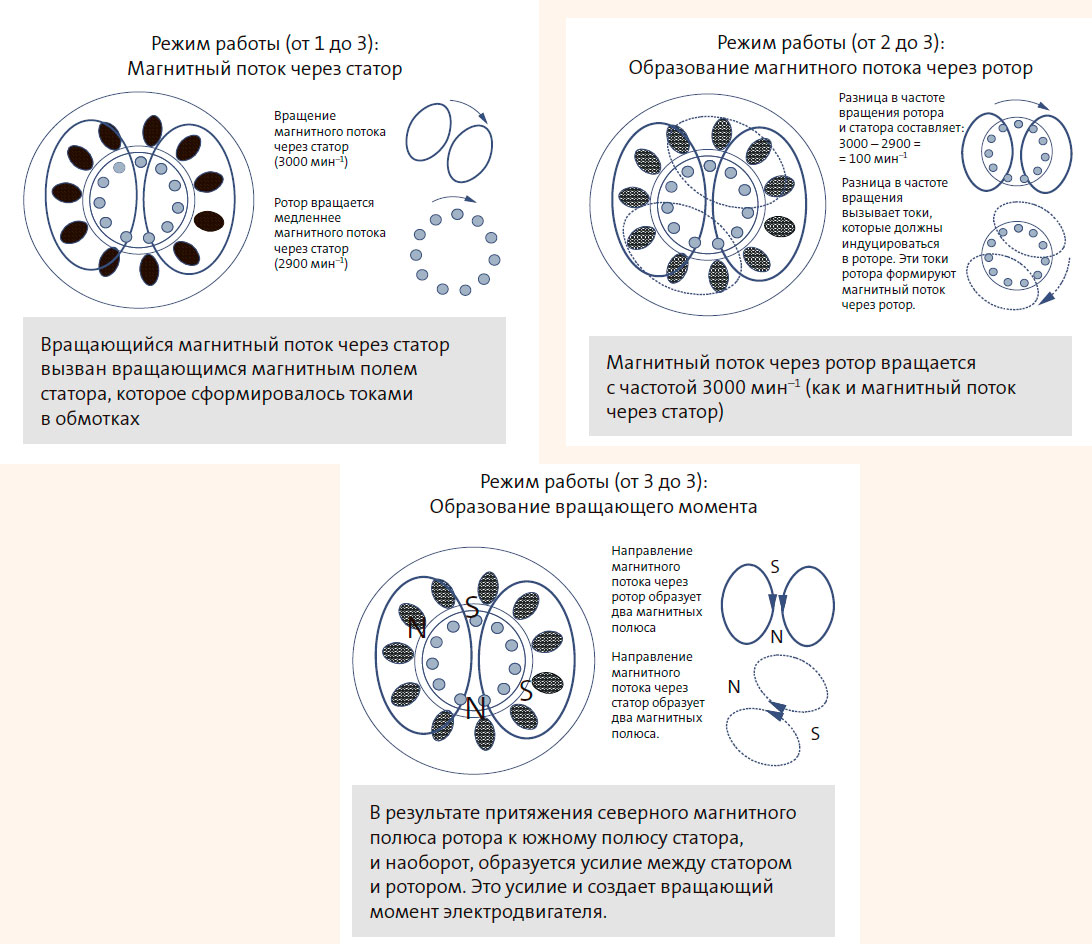 Режим работы (от 1 до 3):
Магнитный поток через статор

Вращение магнитного потока через статор (3000 мин$^{-1}$)

Ротор вращается медленнее магнитного потока через статор (2900 мин$^{-1}$)

Вращающийся магнитный поток через статор вызван вращающимся магнитным полем статора, которое сформировалось токами в обмотках

Режим работы (от 2 до 3):
Образование магнитного потока через ротор

Разница в частоте вращения ротора и статора составляет: 3000 – 2900 = = 100 мин$^{-1}$

Разница в частоте вращения вызывает токи, которые должны индуцироваться в роторе. Эти токи ротора формируют магнитный поток через ротор.

Магнитный поток через ротор вращается с частотой 3000 мин$^{-1}$ (как и магнитный поток через статор)

Режим работы (от 3 до 3):
Образование вращающего момента

N
S
N
S

Направление магнитного потока через ротор образует два магнитных полюса

S
N

Направление магнитного потока через статор образует два магнитных полюса.

N
S

В результате притяжения северного магнитного полюса ротора к южному полюсу статора, и наоборот, образуется усилие между статором и ротором. Это усилие и создает вращающий момент электродвигателя.