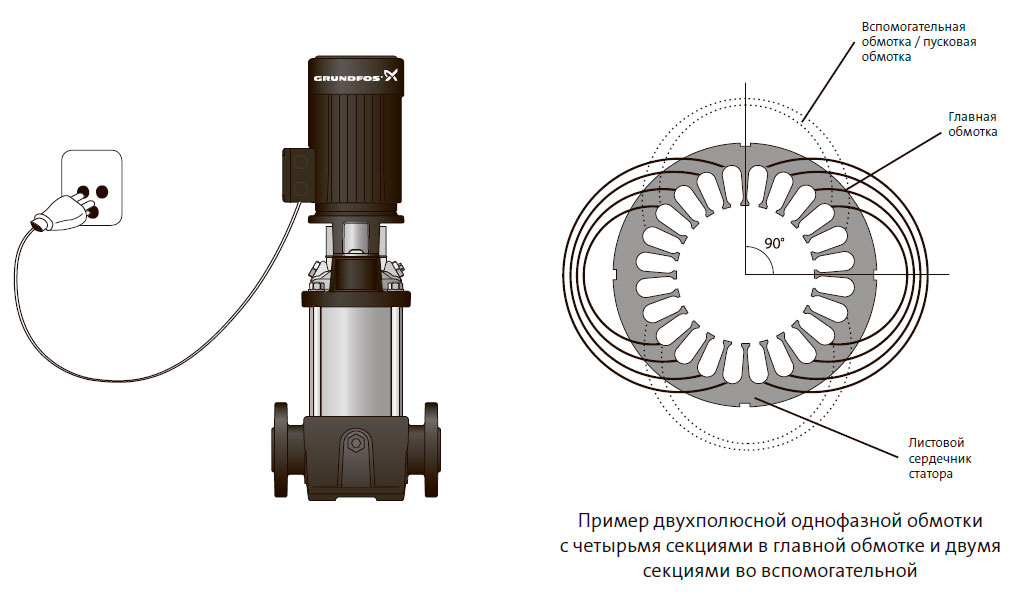 GRUNDFOS

Вспомогательная обмотка / пусковая обмотка

Главная обмотка

90°

Листовой сердечник статора

Пример двухполюсной однофазной обмотки с четырьмя секциями в главной обмотке и двумя секциями во вспомогательной