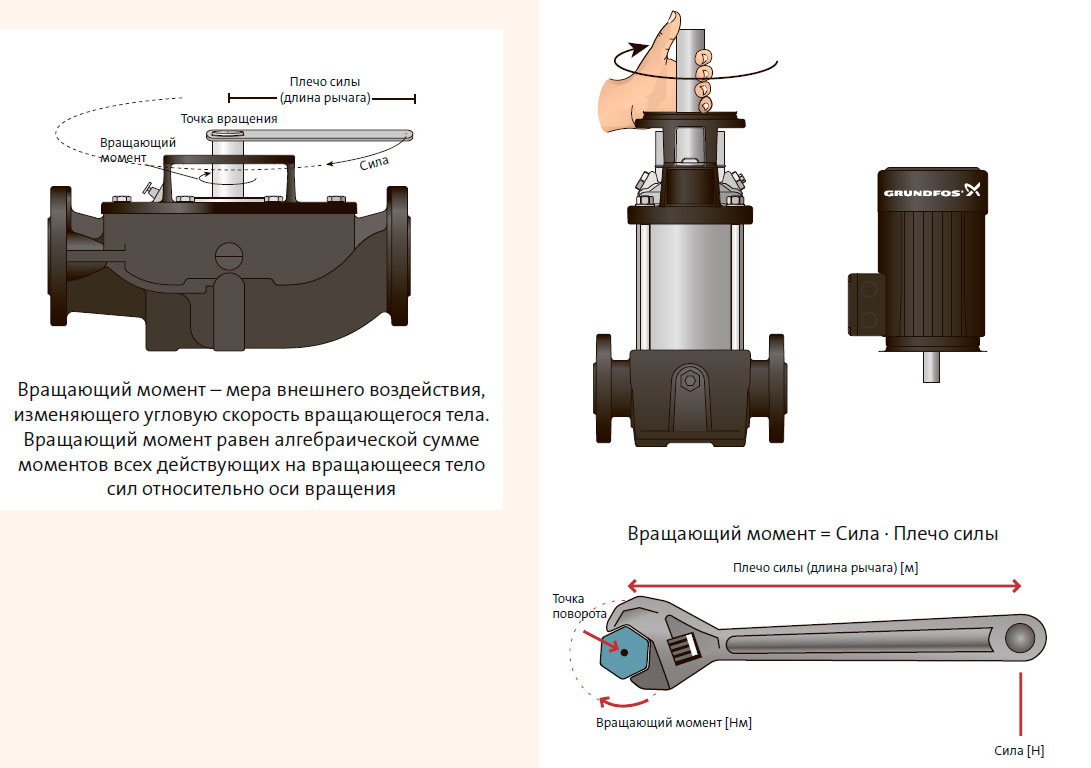 Плечо силы
(длина рычага)

Точка вращения

Вращающий момент

Сила

Вращающий момент – мера внешнего воздействия, изменяющего угловую скорость вращающегося тела. Вращающий момент равен алгебраической сумме моментов всех действующих на вращающееся тело сил относительно оси вращения

GRUNDFOS

Вращающий момент = Сила · Плечо силы

Плечо силы (длина рычага) [м]

Точка поворота

Вращающий момент [Нм]

Сила [Н]