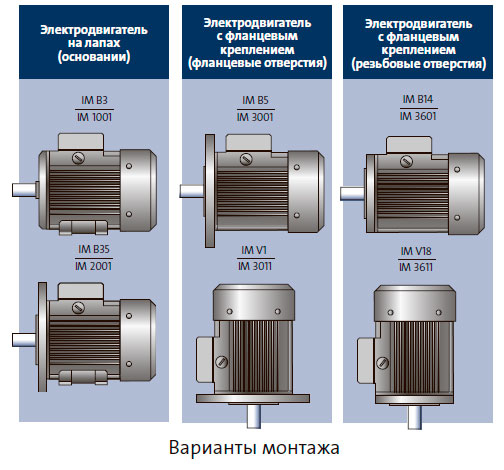 Электродвигатель на лапах (основании)

IM B3
IM 1001

IM B35
IM 2001

Электродвигатель с фланцевым креплением (фланцевые отверстия)

IM B5
IM 3001

IM V1
IM 3011

Электродвигатель с фланцевым креплением (резьбовые отверстия)

IM B14
IM 3601

IM V18
IM 3611

Варианты монтажа