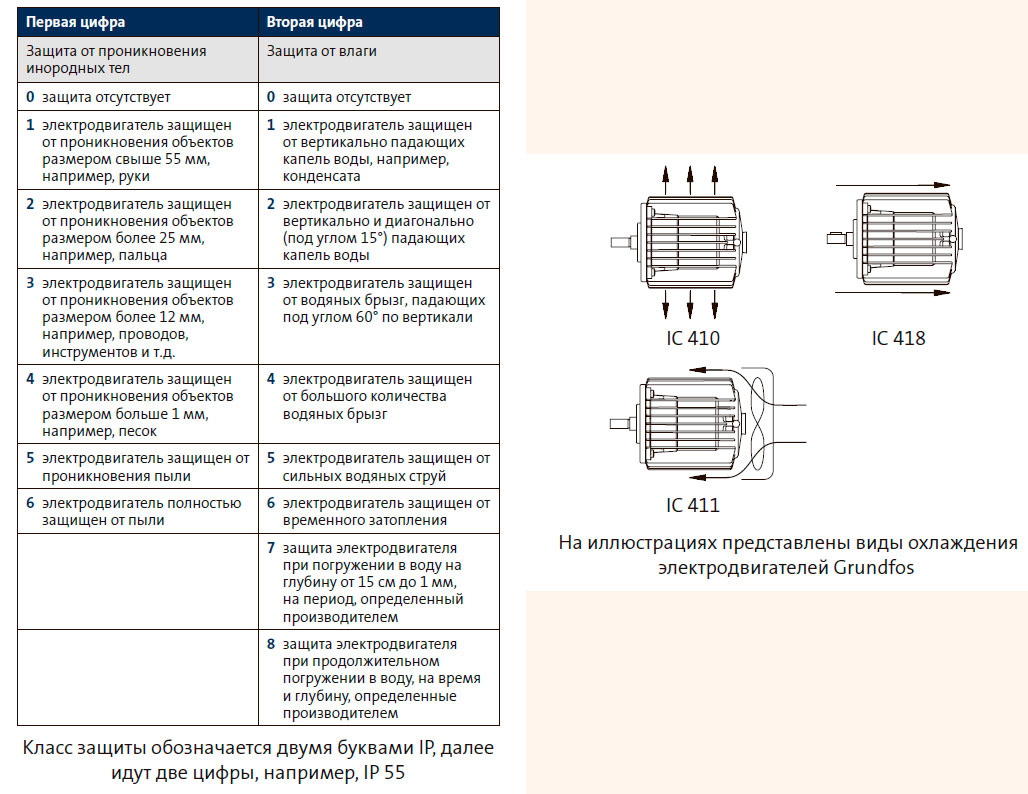 | Первая цифра | Вторая цифра |
|---|---|
| Защита от проникновения инородных тел | Защита от влаги |
| **0** защита отсутствует | **0** защита отсутствует |
| **1** электродвигатель защищен от проникновения объектов размером свыше 55 мм, например, руки | **1** электродвигатель защищен от вертикально падающих капель воды, например, конденсата |
| **2** электродвигатель защищен от проникновения объектов размером более 25 мм, например, пальца | **2** электродвигатель защищен от вертикально и диагонально (под углом 15°) падающих капель воды |
| **3** электродвигатель защищен от проникновения объектов размером более 12 мм, например, проводов, инструментов и т.д. | **3** электродвигатель защищен от водяных брызг, падающих под углом 60° по вертикали |
| **4** электродвигатель защищен от проникновения объектов размером больше 1 мм, например, песок | **4** электродвигатель защищен от большого количества водяных брызг |
| **5** электродвигатель защищен от проникновения пыли | **5** электродвигатель защищен от сильных водяных струй |
| **6** электродвигатель полностью защищен от пыли | **6** электродвигатель защищен от временного затопления |
| | **7** защита электродвигателя при погружении в воду на глубину от 15 см до 1 мм, на период, определенный производителем |
| | **8** защита электродвигателя при продолжительном погружении в воду, на время и глубину, определенные производителем |

Класс защиты обозначается двумя буквами IP, далее идут две цифры, например, IP 55

IC 410

IC 418

IC 411

На иллюстрациях представлены виды охлаждения электродвигателей Grundfos