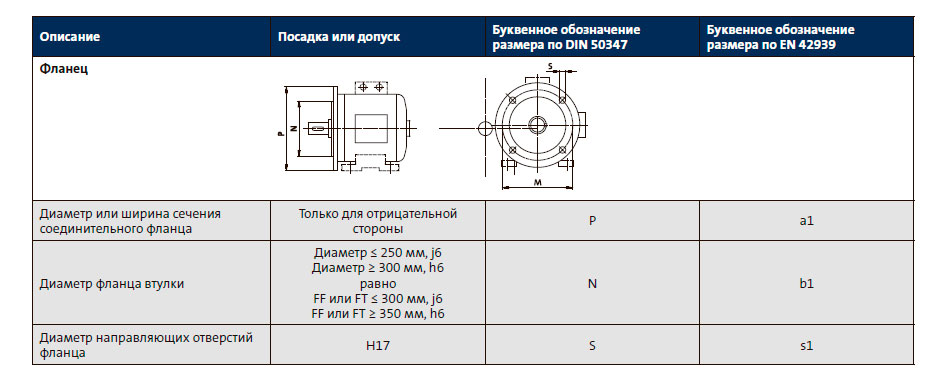 | Описание | Посадка или допуск | Буквенное обозначение размера по DIN 50347 | Буквенное обозначение размера по EN 42939 |
|---|---|---|---|
| **Фланец** | P N | S M | |
| Диаметр или ширина сечения соединительного фланца | Только для отрицательной стороны | P | a1 |
| Диаметр фланца втулки | Диаметр ≤ 250 мм, j6 Диаметр ≥ 300 мм, h6 равно FF или FT ≤ 300 мм, j6 FF или FT ≥ 350 мм, h6 | N | b1 |
| Диаметр направляющих отверстий фланца | H17 | S | s1 |