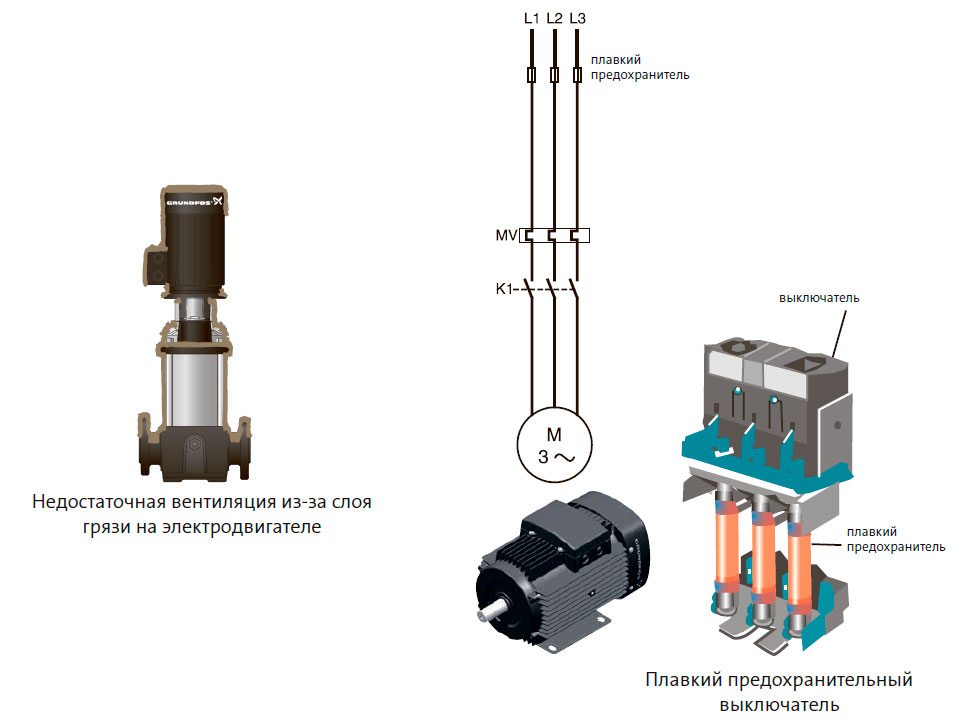 GRUNDFOS

Недостаточная вентиляция из-за слоя грязи на электродвигателе

L1 L2 L3

плавкий предохранитель

MV

K1

M
3 ~

выключатель

плавкий предохранитель

Плавкий предохранительный выключатель