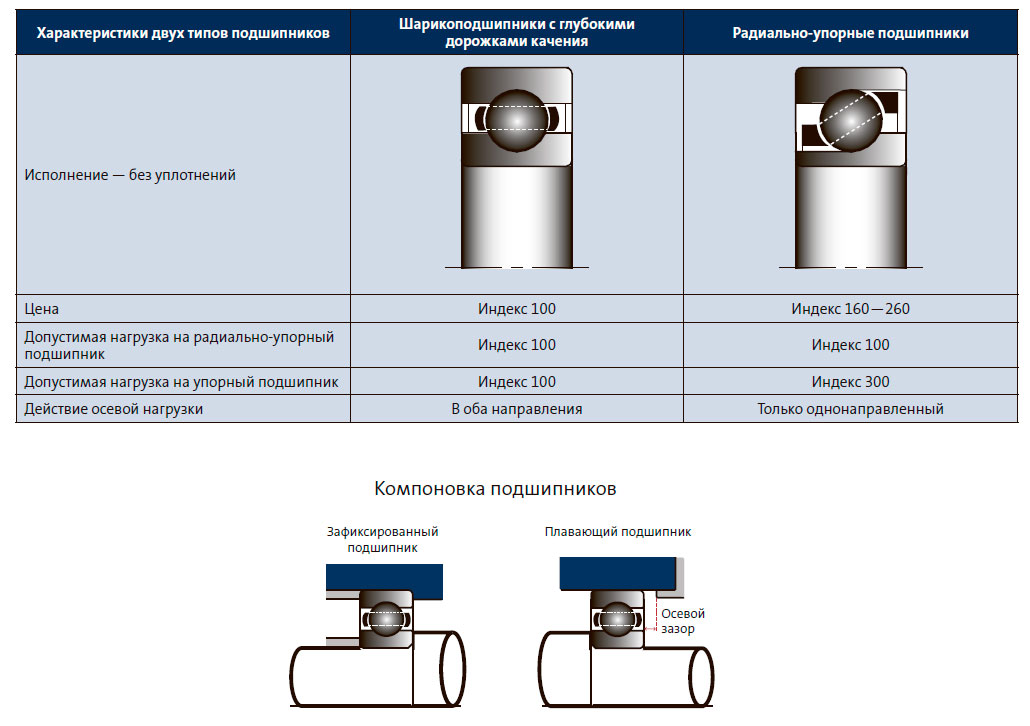 | Характеристики двух типов подшипников | Шарикоподшипники с глубокими дорожками качения | Радиально-упорные подшипники |
|---|---|---|
| Исполнение — без уплотнений | | |
| Цена | Индекс 100 | Индекс 160—260 |
| Допустимая нагрузка на радиально-упорный подшипник | Индекс 100 | Индекс 100 |
| Допустимая нагрузка на упорный подшипник | Индекс 100 | Индекс 300 |
| Действие осевой нагрузки | В оба направления | Только однонаправленный |

Компоновка подшипников

Зафиксированный подшипник

Плавающий подшипник

Осевой зазор