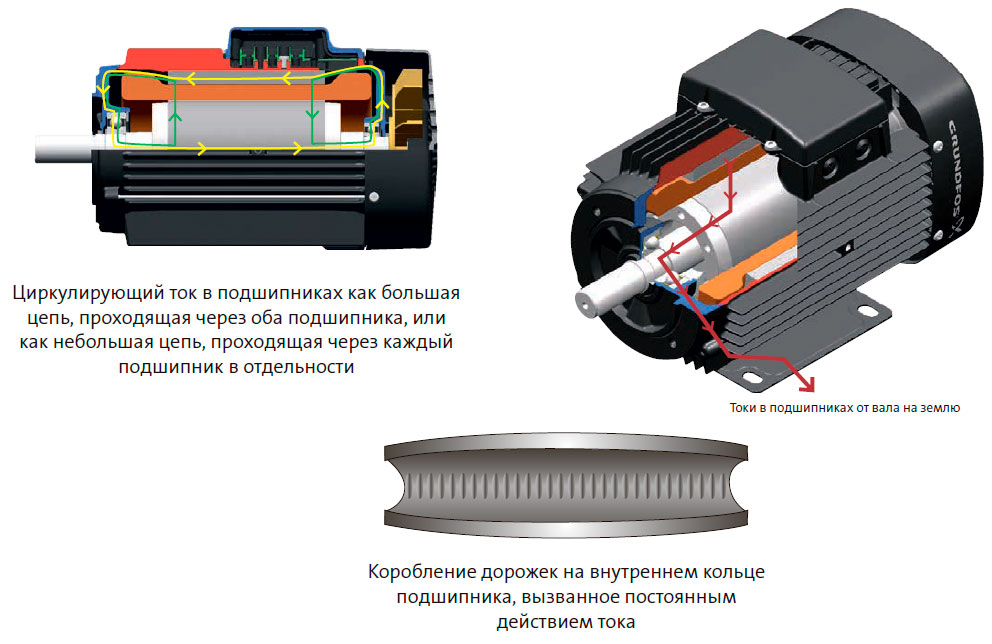 Циркулирующий ток в подшипниках как большая цепь, проходящая через оба подшипника, или как небольшая цепь, проходящая через каждый подшипник в отдельности

GRUNDFOS

Токи в подшипниках от вала на землю

Коробление дорожек на внутреннем кольце подшипника, вызванное постоянным действием тока