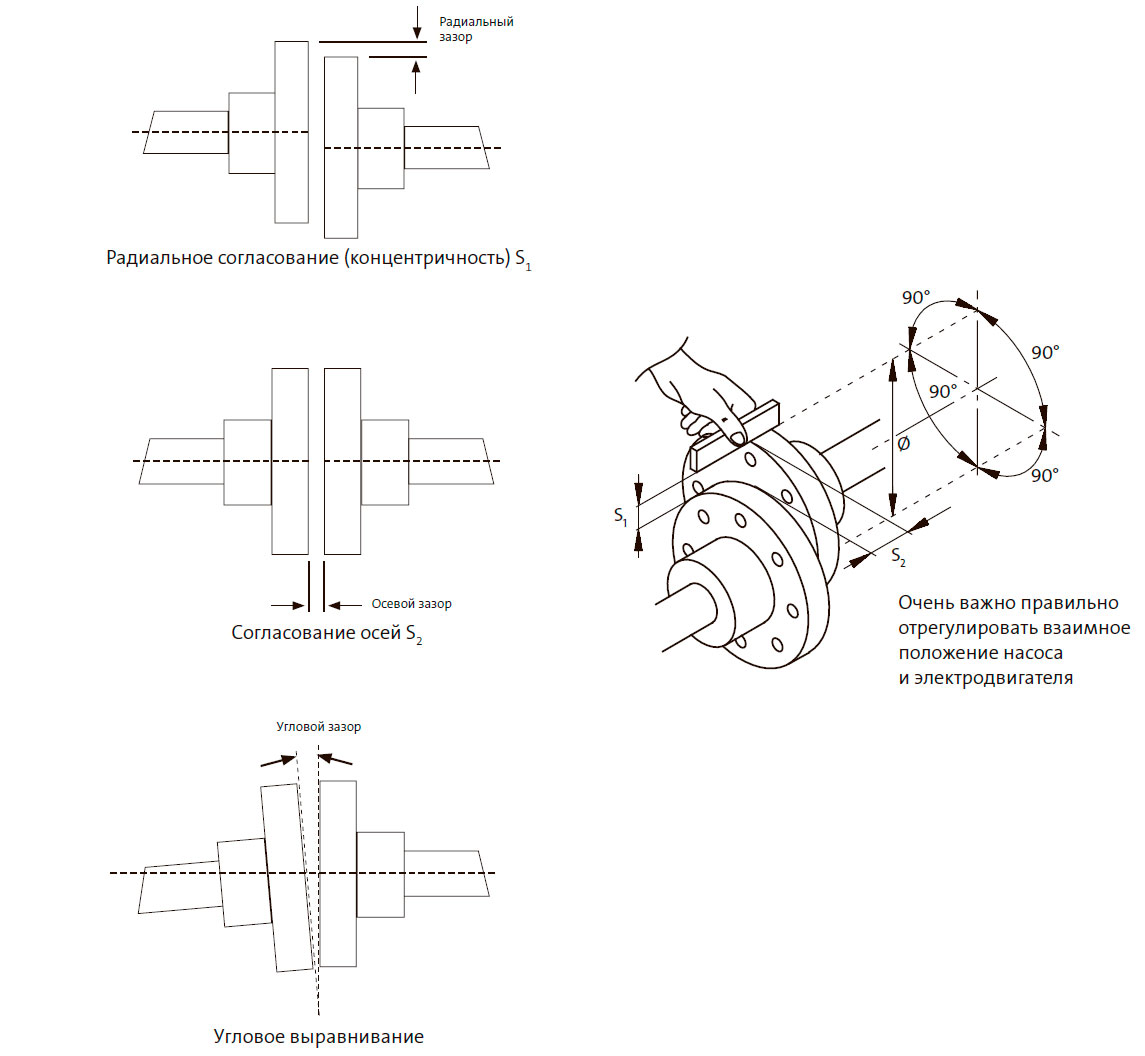 Радиальный зазор

Радиальное согласование (концентричность) $S_1$

Осевой зазор

Согласование осей $S_2$

Угловой зазор

Угловое выравнивание

90°

90°

90°

90°

Ø

$S_1$

$S_2$

Очень важно правильно отрегулировать взаимное положение насоса и электродвигателя