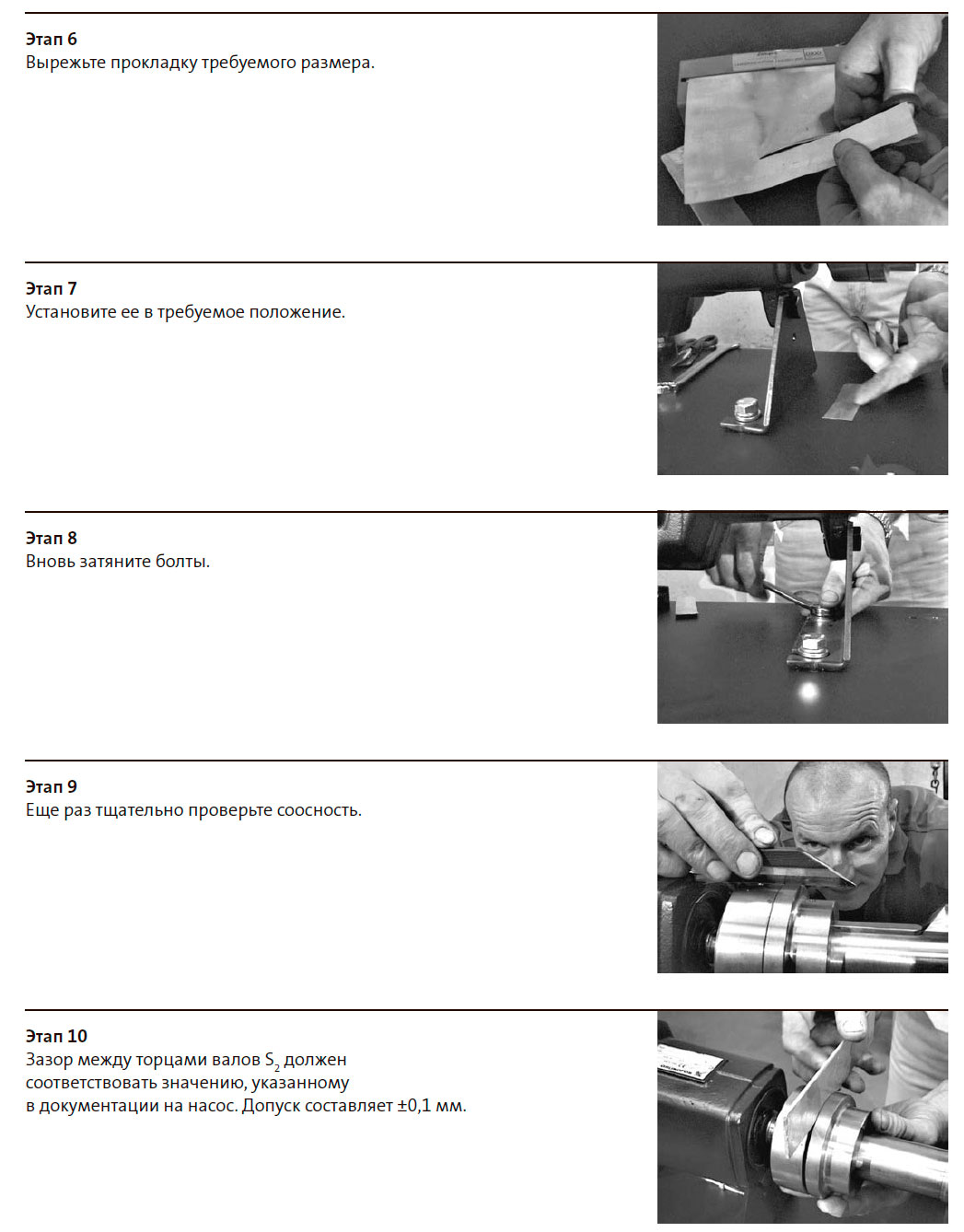 Этап 6
Вырежьте прокладку требуемого размера.

Этап 7
Установите ее в требуемое положение.

Этап 8
Вновь затяните болты.

Этап 9
Еще раз тщательно проверьте соосность.

Этап 10
Зазор между торцами валов $S_2$ должен соответствовать значению, указанному в документации на насос. Допуск составляет ±0,1 мм.