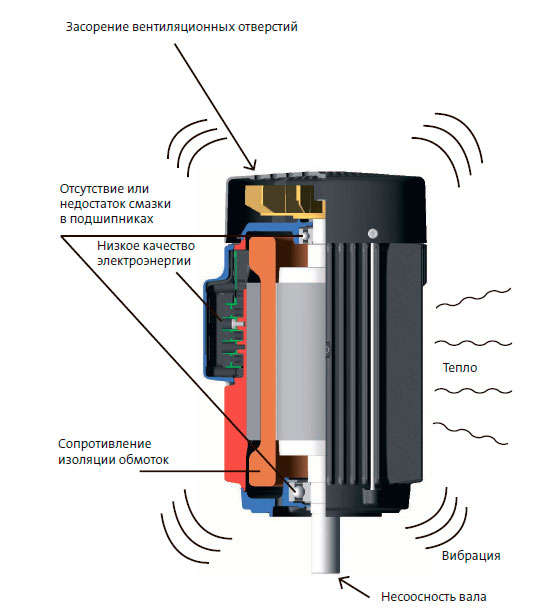 Засорение вентиляционных отверстий

Отсутствие или недостаток смазки в подшипниках

Низкое качество электроэнергии

Тепло

Сопротивление изоляции обмоток

Вибрация

Несоосность вала