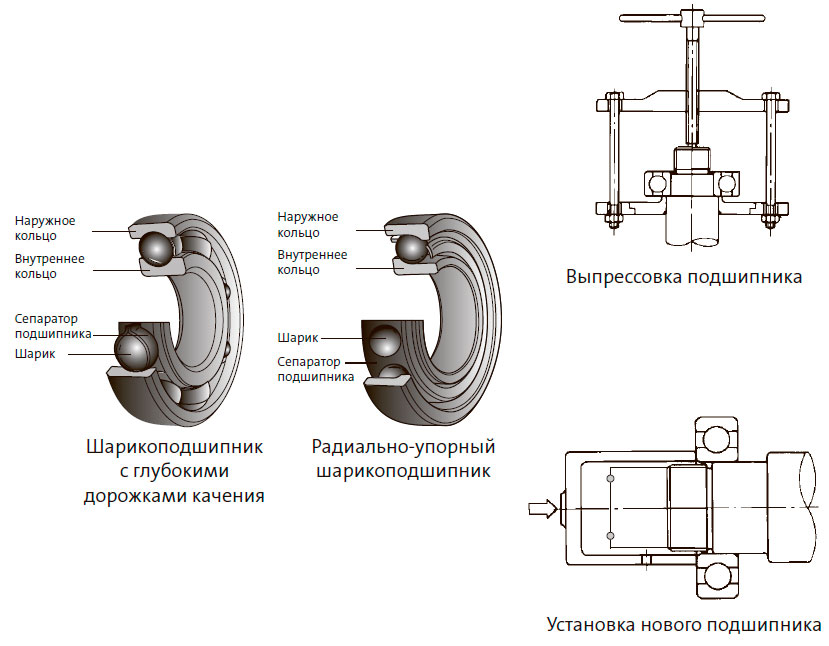 Наружное кольцо
Внутреннее кольцо
Сепаратор подшипника
Шарик

Шарикоподшипник с глубокими дорожками качения

Наружное кольцо
Внутреннее кольцо
Шарик
Сепаратор подшипника

Радиально-упорный шарикоподшипник

Выпрессовка подшипника

Установка нового подшипника