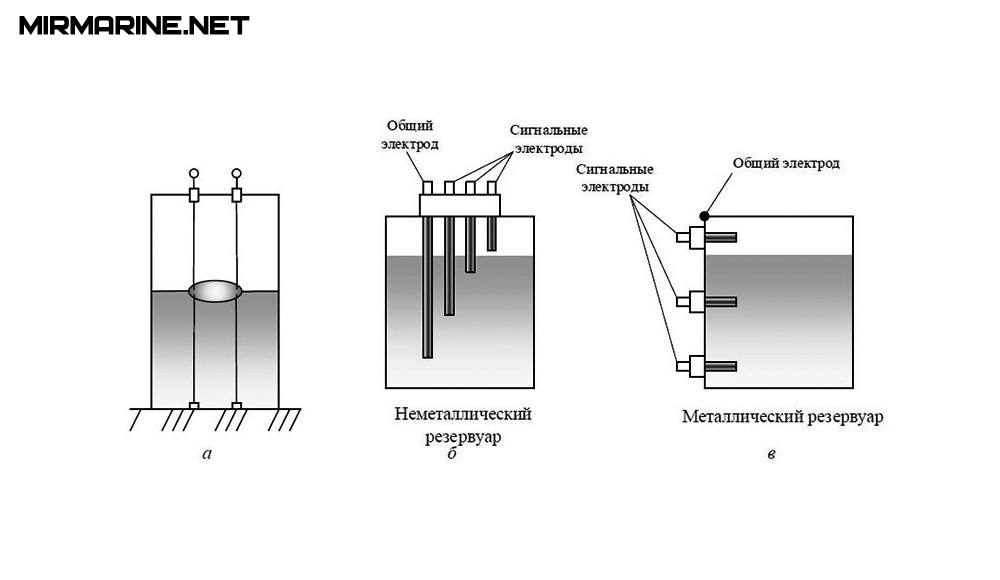 MIRMARINE.NET

а

Общий электрод

Сигнальные электроды

Неметаллический резервуар

б

Сигнальные электроды

Общий электрод

Металлический резервуар

в