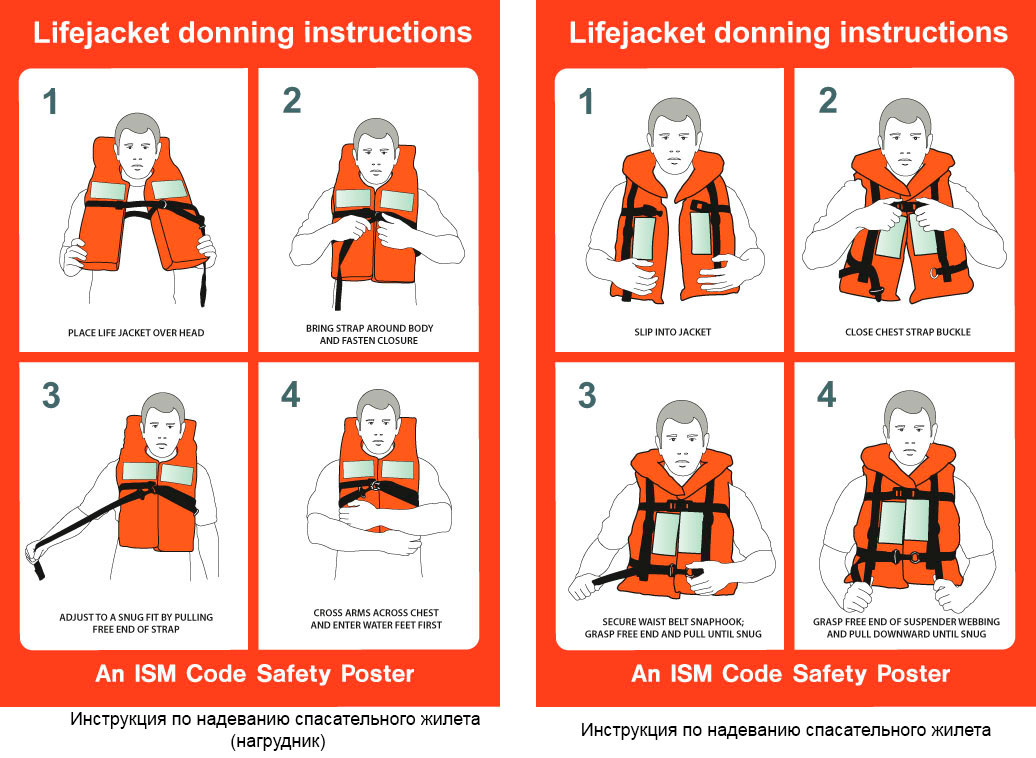 Lifejacket donning instructions

1

PLACE LIFE JACKET OVER HEAD

2

BRING STRAP AROUND BODY AND FASTEN CLOSURE

3

ADJUST TO A SNUG FIT BY PULLING FREE END OF STRAP

4

CROSS ARMS ACROSS CHEST AND ENTER WATER FEET FIRST

An ISM Code Safety Poster

Инструкция по надеванию спасательного жилета (нагрудник)

Lifejacket donning instructions

1

SLIP INTO JACKET

2

CLOSE CHEST STRAP BUCKLE

3

SECURE WAIST BELT SNAPHOOK; GRASP FREE END AND PULL UNTIL SNUG

4

GRASP FREE END OF SUSPENDER WEBBING AND PULL DOWNWARD UNTIL SNUG

An ISM Code Safety Poster

Инструкция по надеванию спасательного жилета