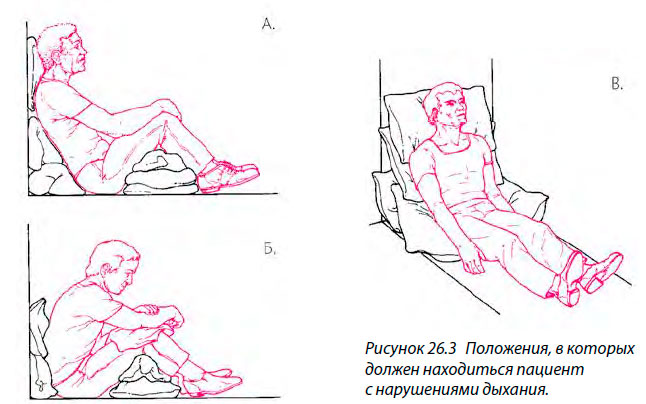 А.

Б.

В.

Рисунок 26.3 Положения, в которых должен находиться пациент с нарушениями дыхания.