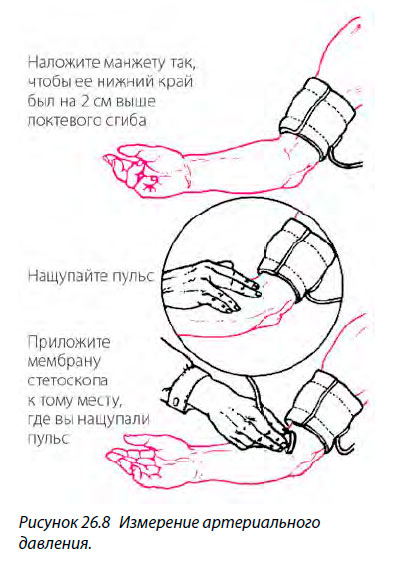 Наложите манжету так, чтобы ее нижний край был на 2 см выше локтевого сгиба

Нащупайте пульс

Приложите мембрану стетоскопа к тому месту, где вы нащупали пульс

Рисунок 26.8 Измерение артериального давления.