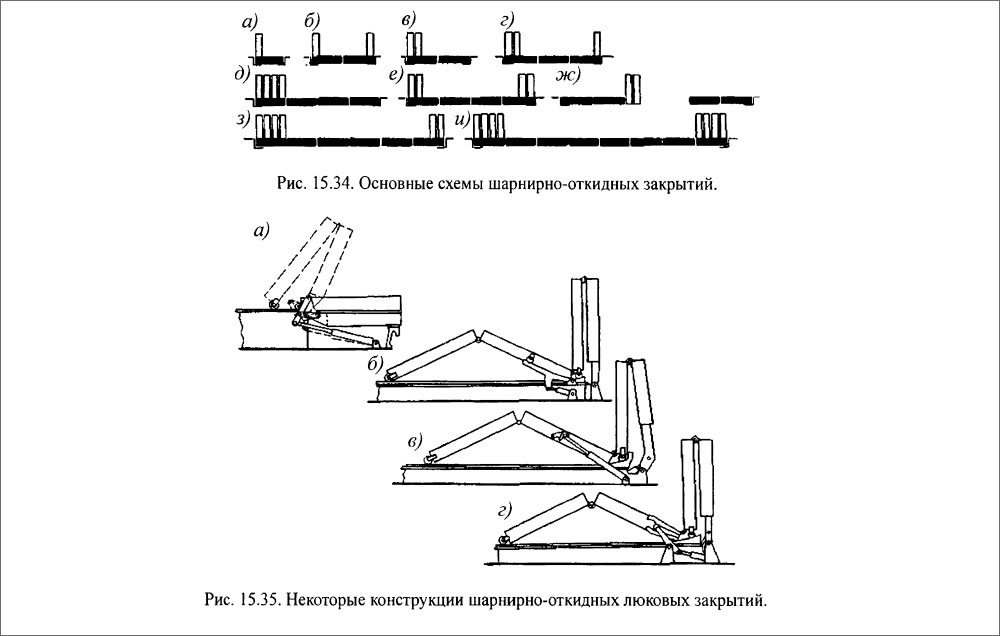 а) б) в) г)

д) е) ж)

з) и)

Рис. 15.34. Основные схемы шарнирно-откидных закрытий.

а)

б)

в)

г)

Рис. 15.35. Некоторые конструкции шарнирно-откидных люковых закрытий.