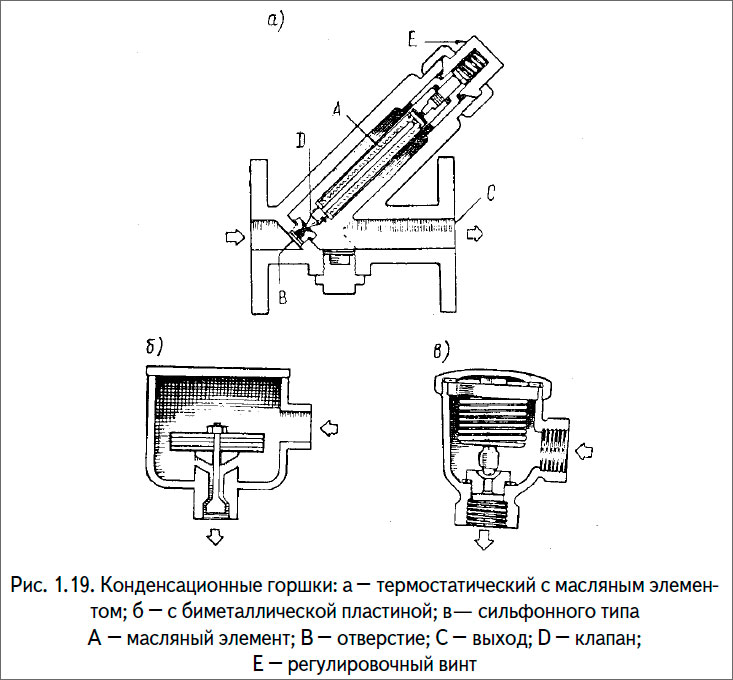 а)

E

A

D

C

B

б)

в)

Рис. 1.19. Конденсационные горшки: а — термостатический с масляным элементом; б — с биметаллической пластиной; в— сильфонного типа
А — масляный элемент; В — отверстие; С — выход; D — клапан;
Е — регулировочный винт