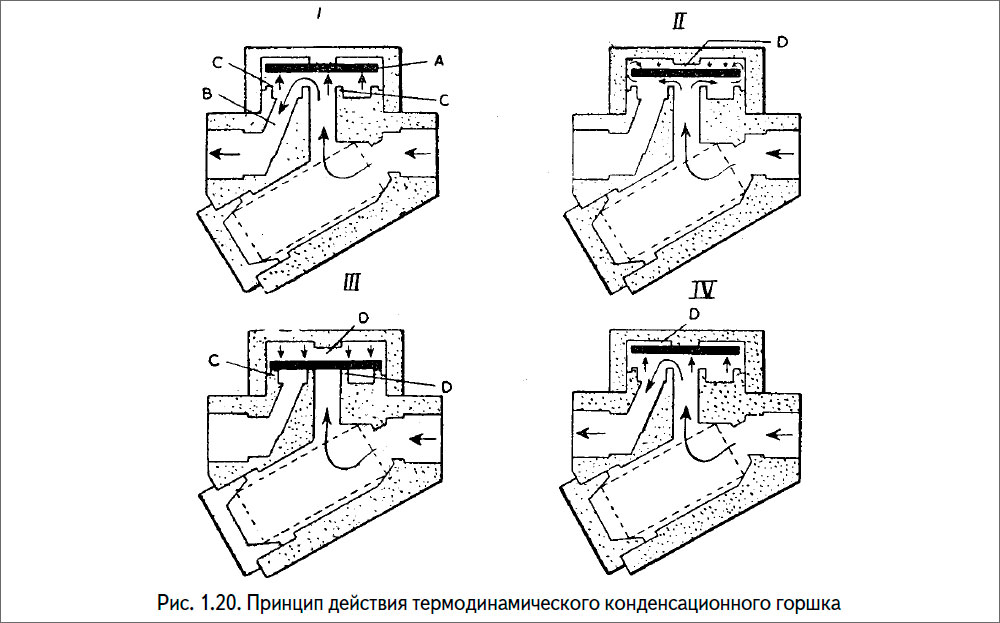 I

C

A

B

C

II

D

III

D

C

D

IV

D

Рис. 1.20. Принцип действия термодинамического конденсационного горшка