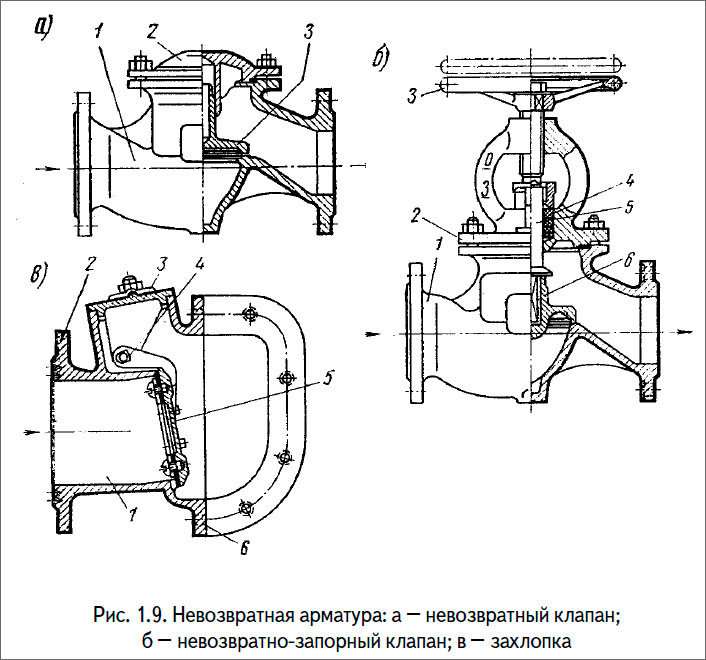 а)
1
2
3
б)
3
О
З
4
5
2
1
6
в)
2
3
4
5
1
6

Рис. 1.9. Невозвратная арматура: а — невозвратный клапан; б — невозвратно-запорный клапан; в — захлопка