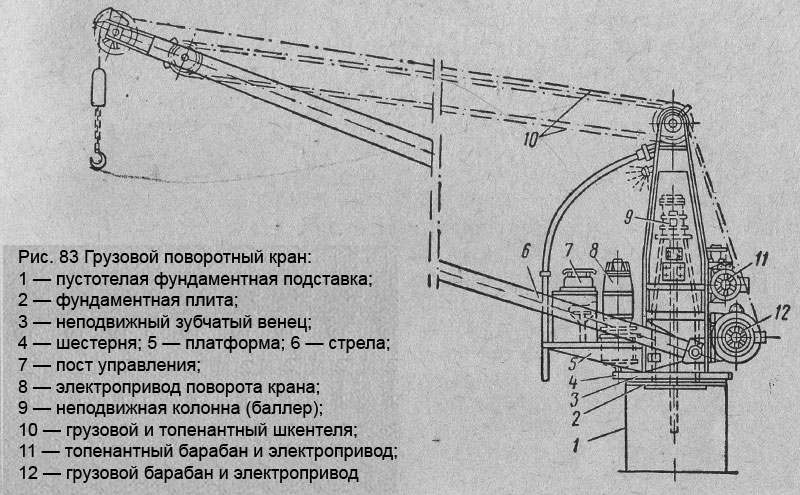 10

9

6 7 8

11

12

5

4

3

2

1

Рис. 83 Грузовой поворотный кран:
1 — пустотелая фундаментная подставка;
2 — фундаментная плита;
3 — неподвижный зубчатый венец;
4 — шестерня; 5 — платформа; 6 — стрела;
7 — пост управления;
8 — электропривод поворота крана;
9 — неподвижная колонна (баллер);
10 — грузовой и топенантный шкентеля;
11 — топенантный барабан и электропривод;
12 — грузовой барабан и электропривод