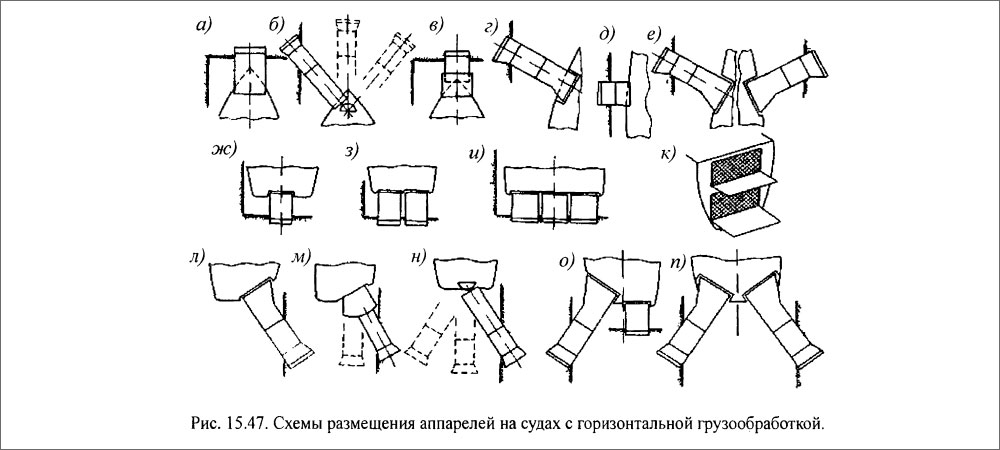 а) б) в) г) д) е)

ж) з) и) к)

л) м) н) о) п)

Рис. 15.47. Схемы размещения аппарелей на судах с горизонтальной грузообработкой.