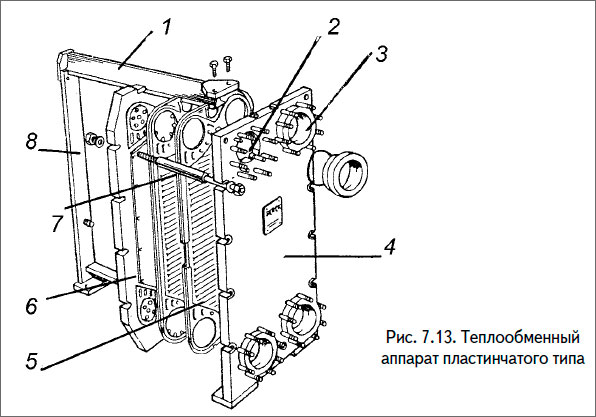 1
2
3
8
7
4
6
5

Рис. 7.13. Теплообменный аппарат пластинчатого типа