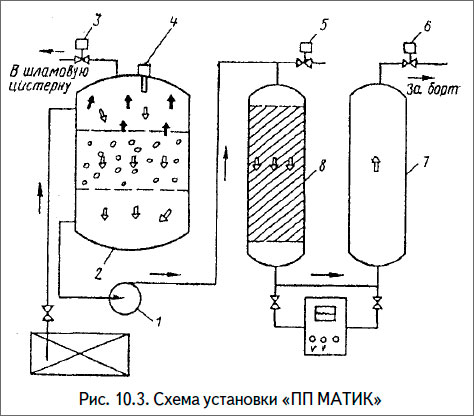 3
4
5
6
В шламовую цистерну
За борт
8
7
2
1
Рис. 10.3. Схема установки «ПП МАТИК»