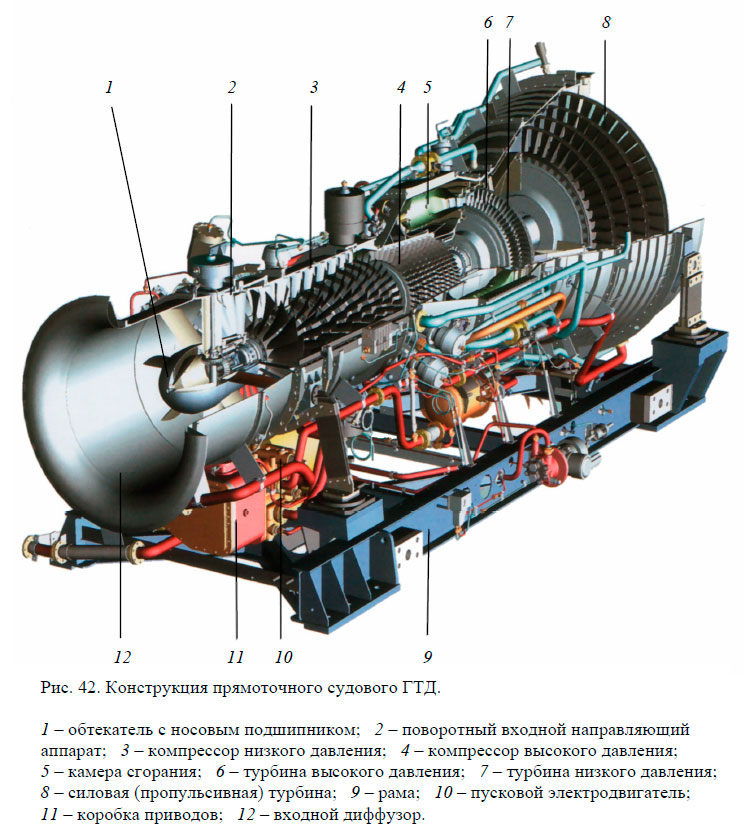 1 2 3 4 5 6 7 8

12 11 10 9

Рис. 42. Конструкция прямоточного судового ГТД.

1 – обтекатель с носовым подшипником; 2 – поворотный входной направляющий аппарат; 3 – компрессор низкого давления; 4 – компрессор высокого давления; 5 – камера сгорания; 6 – турбина высокого давления; 7 – турбина низкого давления; 8 – силовая (пропульсивная) турбина; 9 – рама; 10 – пусковой электродвигатель; 11 – коробка приводов; 12 – входной диффузор.